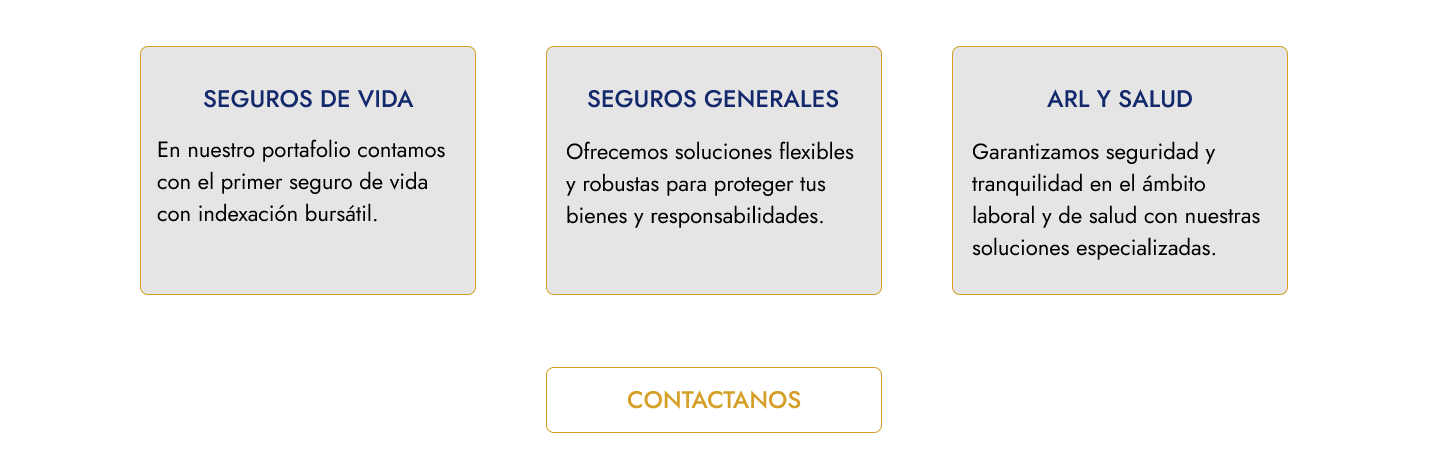 SEGUROS DE VIDA

En nuestro portafolio contamos con el primer seguro de vida con indexación bursátil.

SEGUROS GENERALES

Ofrecemos soluciones flexibles y robustas para proteger tus bienes y responsabilidades.

ARL Y SALUD

Garantizamos seguridad y tranquilidad en el ámbito laboral y de salud con nuestras soluciones especializadas.

CONTACTANOS